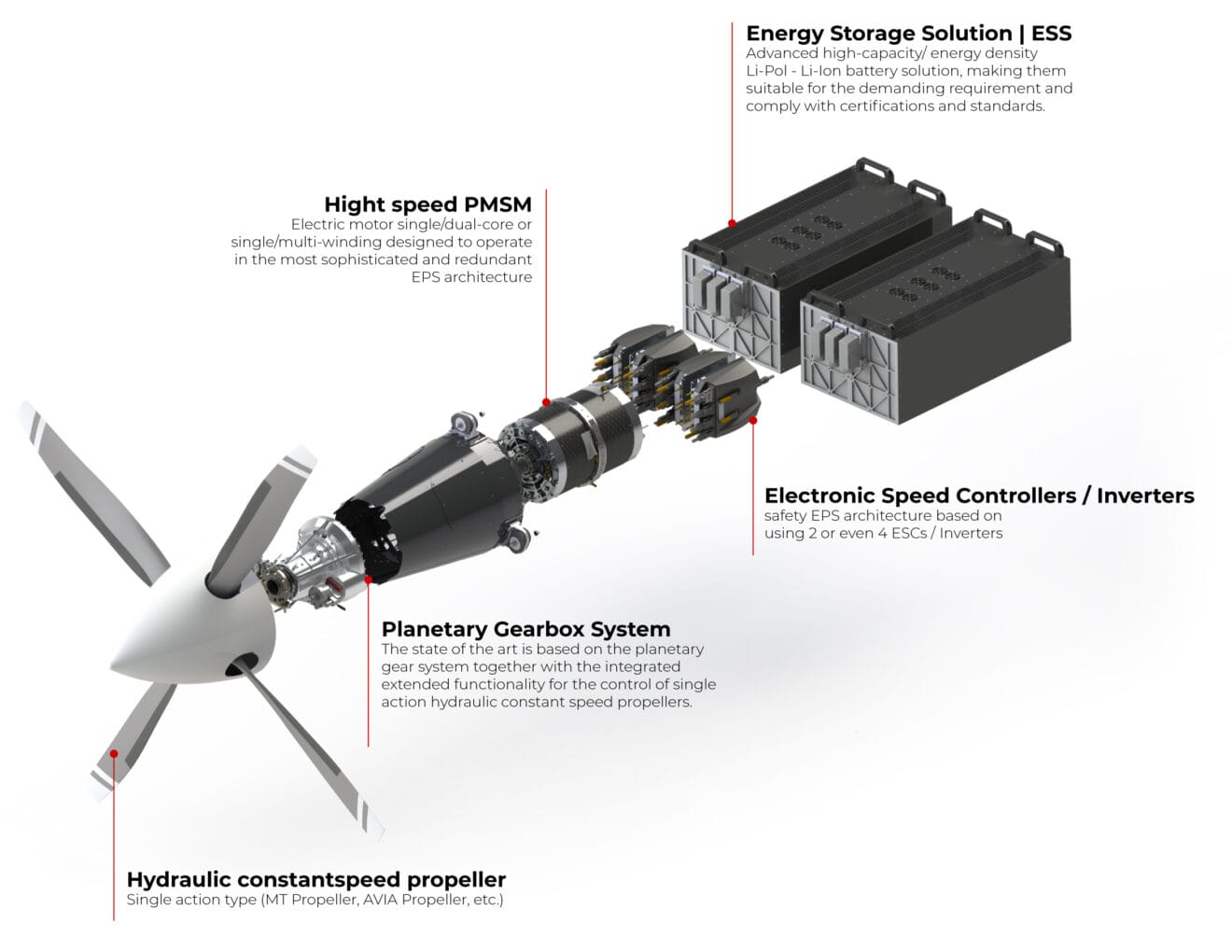 Energy Storage Solution | ESS
Advanced high-capacity/ energy density Li-Pol - Li-Ion battery solution, making them suitable for the demanding requirement and comply with certifications and standards.

Hight speed PMSM
Electric motor single/dual-core or single/multi-winding designed to operate in the most sophisticated and redundant EPS architecture

Electronic Speed Controllers / Inverters
safety EPS architecture based on using 2 or even 4 ESCs / Inverters

Planetary Gearbox System
The state of the art is based on the planetary gear system together with the integrated extended functionality for the control of single action hydraulic constant speed propellers.

Hydraulic constantspeed propeller
Single action type (MT Propeller, AVIA Propeller, etc.)